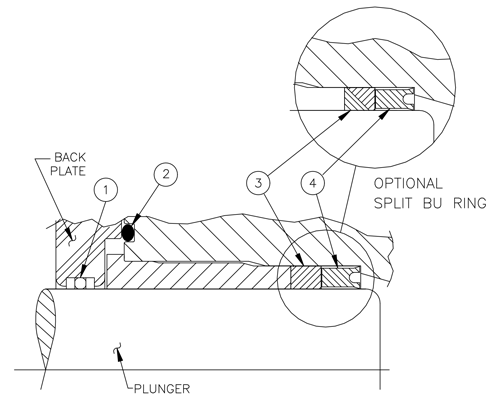 BACK PLATE

1

2

3

4

OPTIONAL SPLIT BU RING

PLUNGER